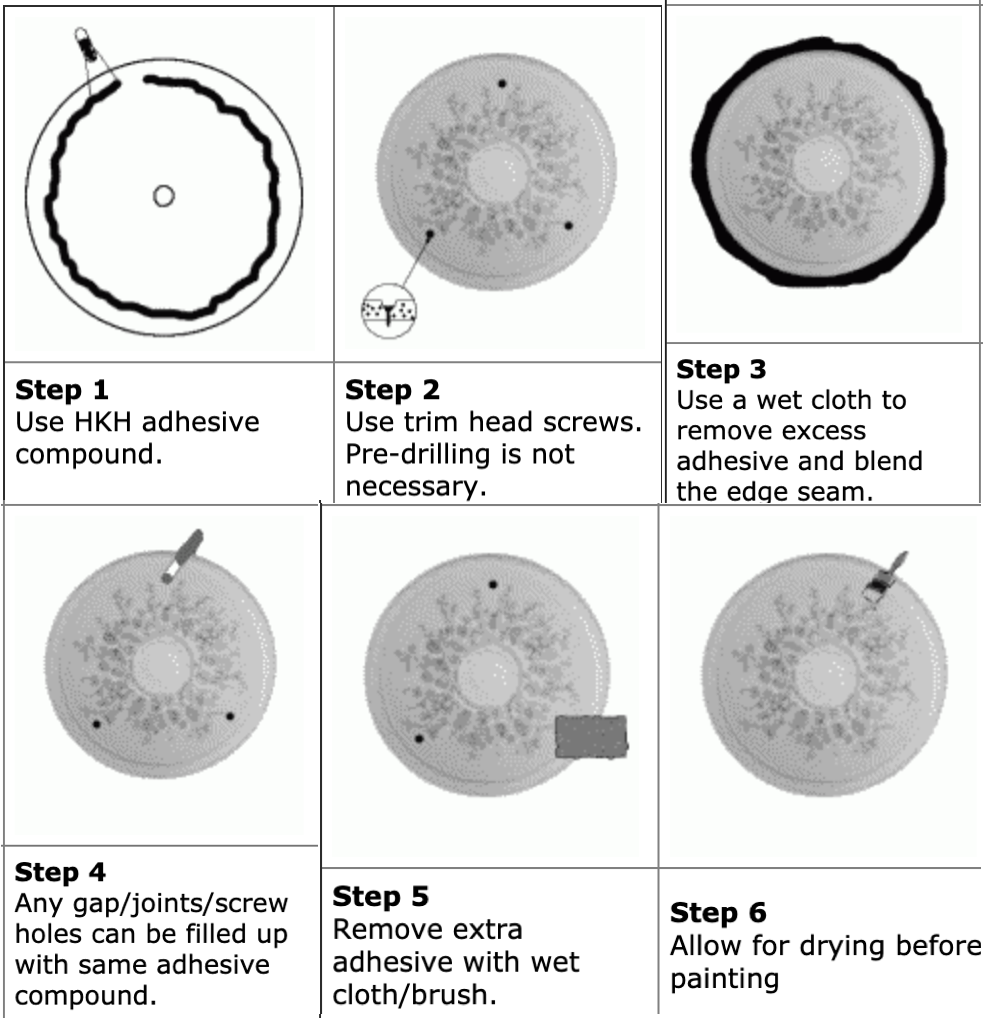 **Step 1**
Use HKH adhesive compound.

**Step 2**
Use trim head screws. Pre-drilling is not necessary.

**Step 3**
Use a wet cloth to remove excess adhesive and blend the edge seam.

**Step 4**
Any gap/joints/screw holes can be filled up with same adhesive compound.

**Step 5**
Remove extra adhesive with wet cloth/brush.

**Step 6**
Allow for drying before painting